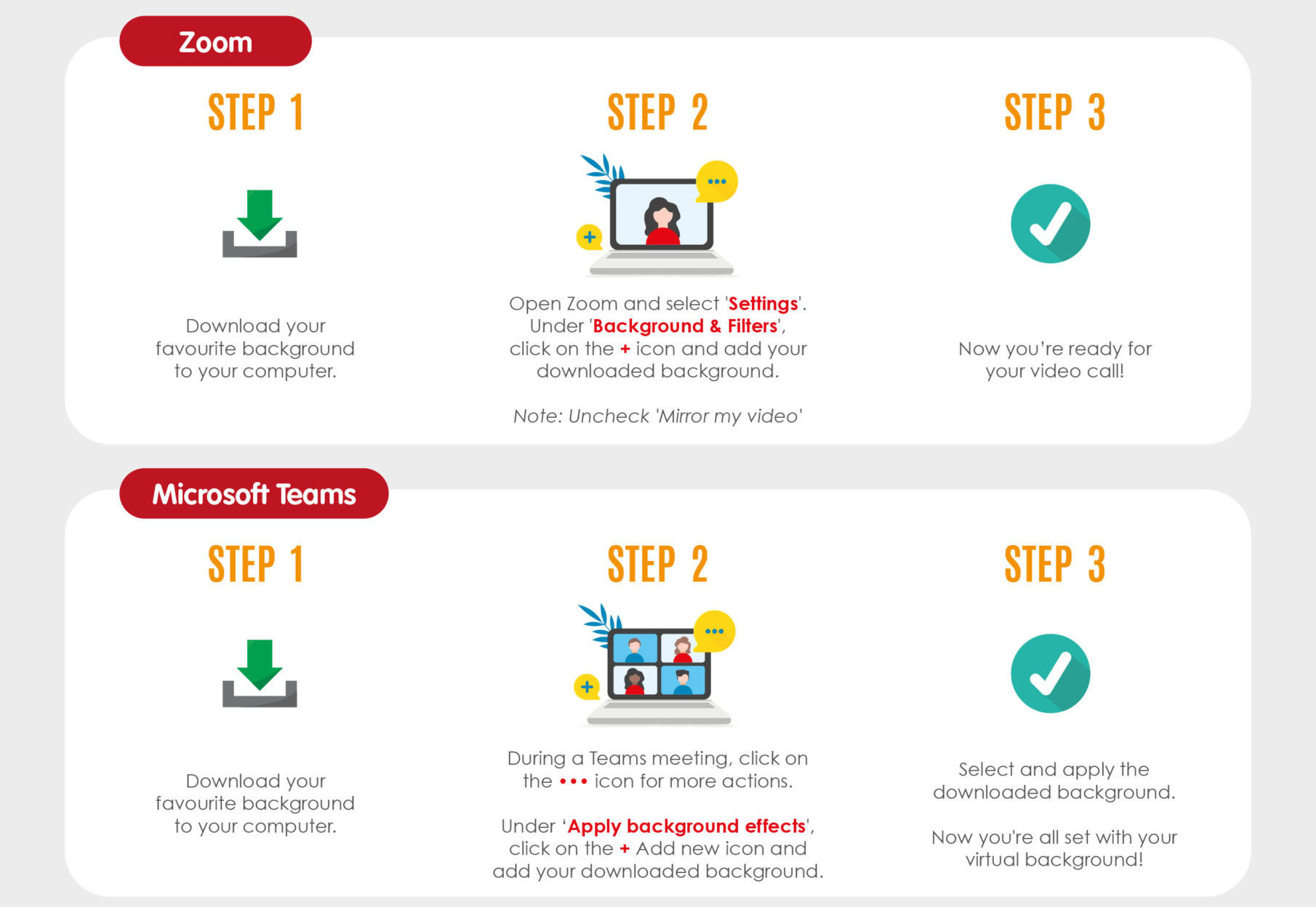 Zoom

STEP 1

Download your favourite background to your computer.

STEP 2

Open Zoom and select 'Settings'. Under 'Background & Filters', click on the + icon and add your downloaded background.

Note: Uncheck 'Mirror my video'

STEP 3

Now you're ready for your video call!

Microsoft Teams

STEP 1

Download your favourite background to your computer.

STEP 2

During a Teams meeting, click on the ••• icon for more actions.

Under 'Apply background effects', click on the + Add new icon and add your downloaded background.

STEP 3

Select and apply the downloaded background.

Now you're all set with your virtual background!