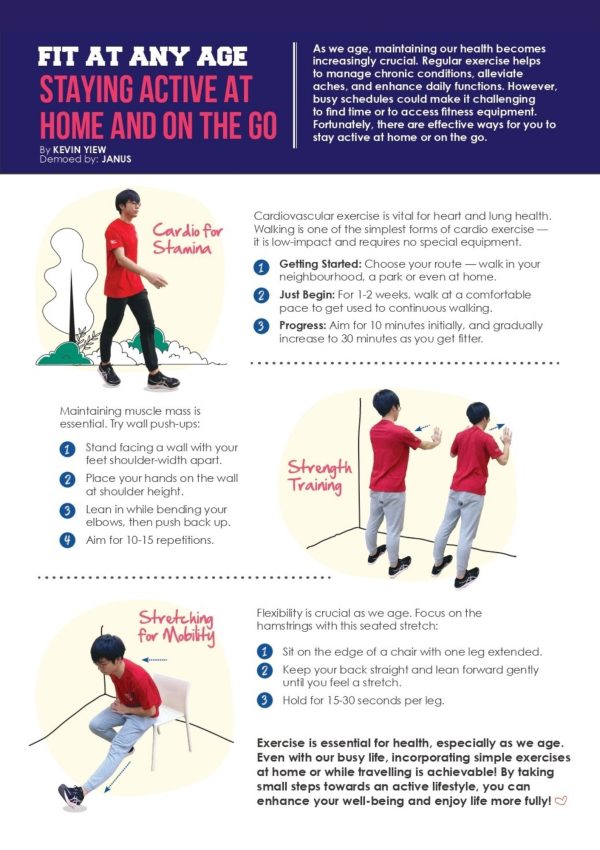 FIT AT ANY AGE
STAYING ACTIVE AT HOME AND ON THE GO

By KEVIN YIEW
Demoed by: JANUS

As we age, maintaining our health becomes increasingly crucial. Regular exercise helps to manage chronic conditions, alleviate aches, and enhance daily functions. However, busy schedules could make it challenging to find time or to access fitness equipment. Fortunately, there are effective ways for you to stay active at home or on the go.

Cardio for Stamina

Cardiovascular exercise is vital for heart and lung health. Walking is one of the simplest forms of cardio exercise — it is low-impact and requires no special equipment.

1 Getting Started: Choose your route — walk in your neighbourhood, a park or even at home.

2 Just Begin: For 1-2 weeks, walk at a comfortable pace to get used to continuous walking.

3 Progress: Aim for 10 minutes initially, and gradually increase to 30 minutes as you get fitter.

Maintaining muscle mass is essential. Try wall push-ups:

1 Stand facing a wall with your feet shoulder-width apart.

2 Place your hands on the wall at shoulder height.

3 Lean in while bending your elbows, then push back up.

4 Aim for 10-15 repetitions.

Strength Training

Stretching for Mobility

Flexibility is crucial as we age. Focus on the hamstrings with this seated stretch:

1 Sit on the edge of a chair with one leg extended.

2 Keep your back straight and lean forward gently until you feel a stretch.

3 Hold for 15-30 seconds per leg.

Exercise is essential for health, especially as we age. Even with our busy life, incorporating simple exercises at home or while travelling is achievable! By taking small steps towards an active lifestyle, you can enhance your well-being and enjoy life more fully!